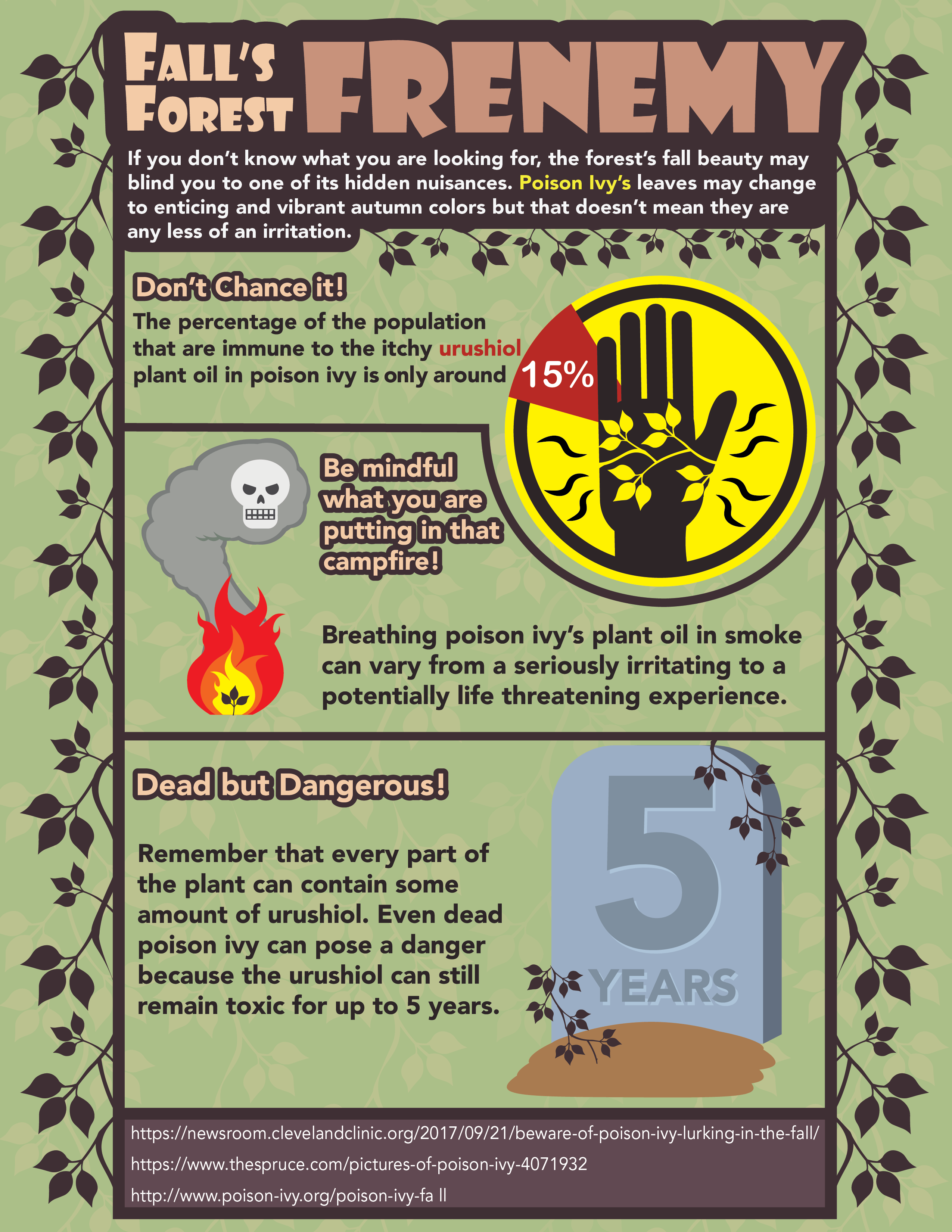 FALL'S FOREST FRENEMY

If you don't know what you are looking for, the forest's fall beauty may blind you to one of its hidden nuisances. Poison Ivy's leaves may change to enticing and vibrant autumn colors but that doesn't mean they are any less of an irritation.

Don't Chance it!

The percentage of the population that are immune to the itchy urushiol plant oil in poison ivy is only around

15%

Be mindful what you are putting in that campfire!

Breathing poison ivy's plant oil in smoke can vary from a seriously irritating to a potentially life threatening experience.

Dead but Dangerous!

Remember that every part of the plant can contain some amount of urushiol. Even dead poison ivy can pose a danger because the urushiol can still remain toxic for up to 5 years.

5 YEARS

https://newsroom.clevelandclinic.org/2017/09/21/beware-of-poison-ivy-lurking-in-the-fall/

https://www.thespruce.com/pictures-of-poison-ivy-4071932

http://www.poison-ivy.org/poison-ivy-fa ll